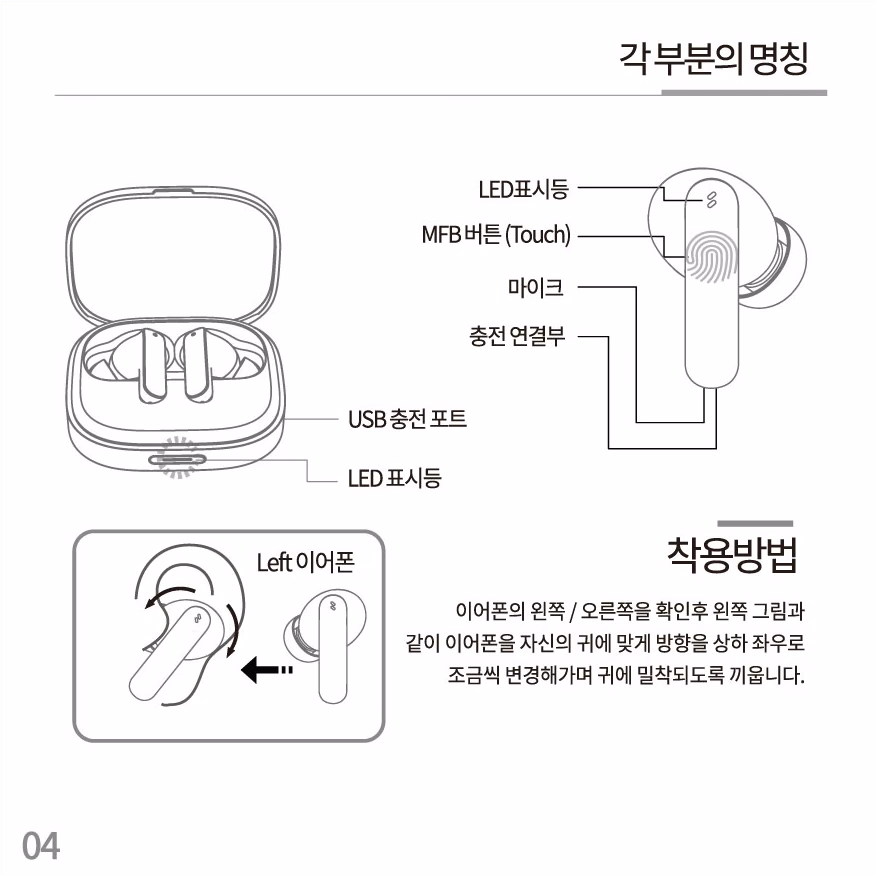 각 부분의 명칭

LED표시등

MFB 버튼 (Touch)

마이크

충전 연결부

USB 충전 포트

LED 표시등

Left 이어폰

착용방법

이어폰의 왼쪽 / 오른쪽을 확인후 왼쪽 그림과 같이 이어폰을 자신의 귀에 맞게 방향을 상하 좌우로 조금씩 변경해가며 귀에 밀착되도록 끼웁니다.

04