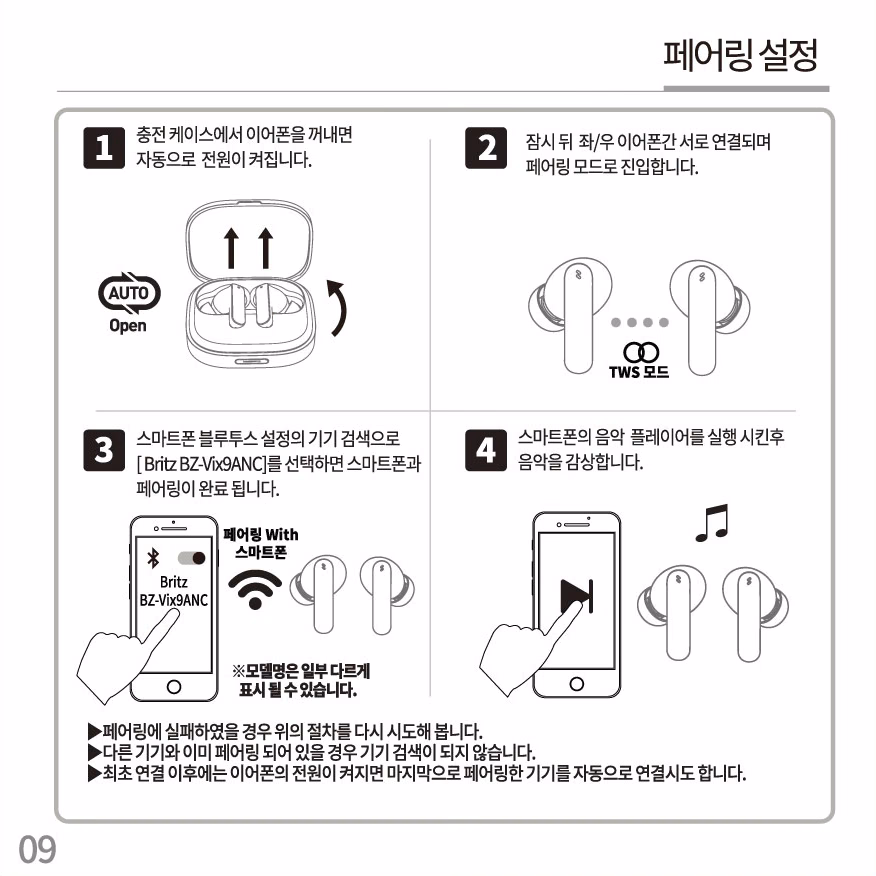 페어링 설정

1
충전 케이스에서 이어폰을 꺼내면 자동으로 전원이 켜집니다.

AUTO
Open

2
잠시 뒤 좌/우 이어폰간 서로 연결되며 페어링 모드로 진입합니다.

TWS 모드

3
스마트폰 블루투스 설정의 기기 검색으로 [ Britz BZ-Vix9ANC]를 선택하면 스마트폰과 페어링이 완료 됩니다.

Britz
BZ-Vix9ANC

페어링 With
스마트폰

※모델명은 일부 다르게 표시 될 수 있습니다.

4
스마트폰의 음악 플레이어를 실행 시킨후 음악을 감상합니다.

▶페어링에 실패하였을 경우 위의 절차를 다시 시도해 봅니다.
▶다른 기기와 이미 페어링 되어 있을 경우 기기 검색이 되지 않습니다.
▶최초 연결 이후에는 이어폰의 전원이 켜지면 마지막으로 페어링한 기기를 자동으로 연결시도 합니다.

09