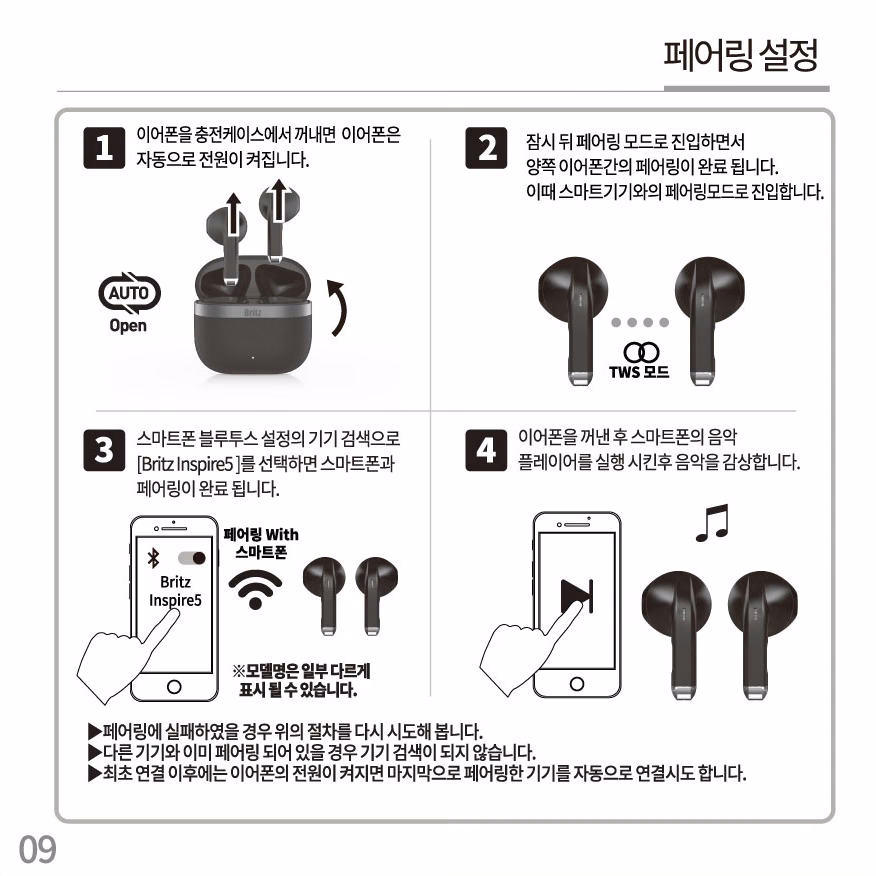 페어링 설정

1 이어폰을 충전케이스에서 꺼내면 이어폰은 자동으로 전원이 켜집니다.

AUTO
Open

Britz

2 잠시 뒤 페어링 모드로 진입하면서 양쪽 이어폰간의 페어링이 완료 됩니다. 이때 스마트기기와의 페어링모드로 진입합니다.

TWS 모드

3 스마트폰 블루투스 설정의 기기 검색으로 [Britz Inspire5 ]를 선택하면 스마트폰과 페어링이 완료 됩니다.

Britz
Inspire5

페어링 With
스마트폰

※모델명은 일부 다르게 표시 될 수 있습니다.

4 이어폰을 꺼낸 후 스마트폰의 음악 플레이어를 실행 시킨후 음악을 감상합니다.

▶페어링에 실패하였을 경우 위의 절차를 다시 시도해 봅니다.
▶다른 기기와 이미 페어링 되어 있을 경우 기기 검색이 되지 않습니다.
▶최초 연결 이후에는 이어폰의 전원이 켜지면 마지막으로 페어링한 기기를 자동으로 연결시도 합니다.

09