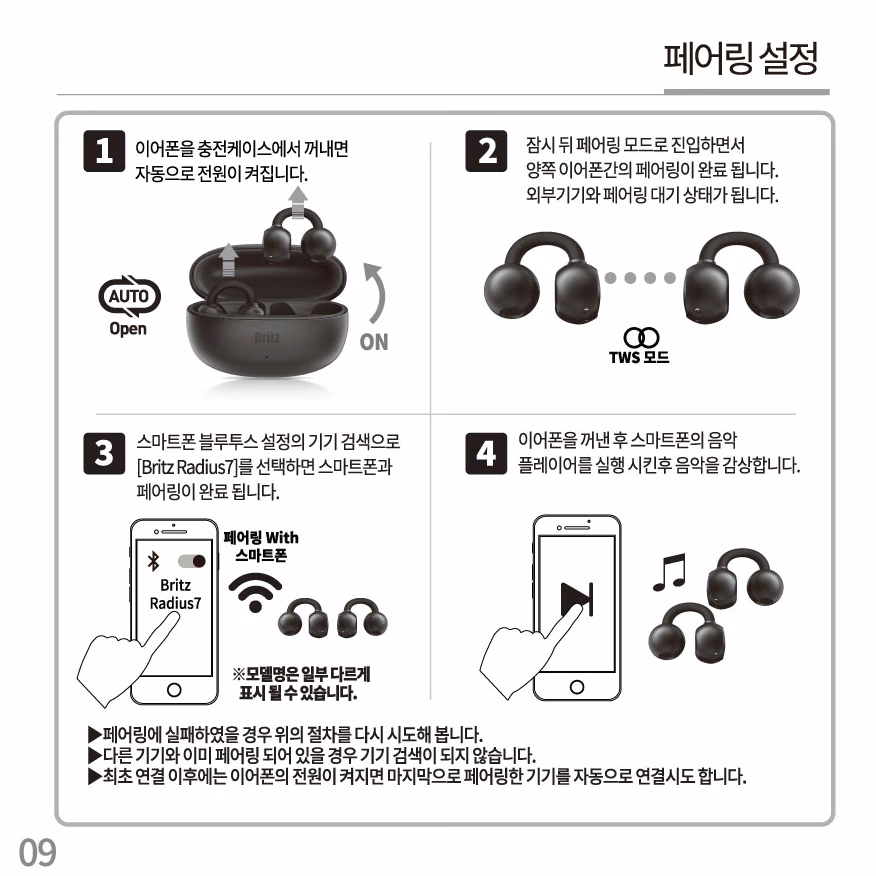 페어링 설정

1 이어폰을 충전케이스에서 꺼내면 자동으로 전원이 켜집니다.

AUTO Open

Britz

ON

2 잠시 뒤 페어링 모드로 진입하면서 양쪽 이어폰간의 페어링이 완료 됩니다. 외부기기와 페어링 대기 상태가 됩니다.

TWS 모드

3 스마트폰 블루투스 설정의 기기 검색으로 [Britz Radius7]를 선택하면 스마트폰과 페어링이 완료 됩니다.

Britz Radius7

페어링 With 스마트폰

※모델명은 일부 다르게 표시 될 수 있습니다.

4 이어폰을 꺼낸 후 스마트폰의 음악 플레이어를 실행 시킨후 음악을 감상합니다.

▶페어링에 실패하였을 경우 위의 절차를 다시 시도해 봅니다.
▶다른 기기와 이미 페어링 되어 있을 경우 기기 검색이 되지 않습니다.
▶최초 연결 이후에는 이어폰의 전원이 켜지면 마지막으로 페어링한 기기를 자동으로 연결시도 합니다.

09